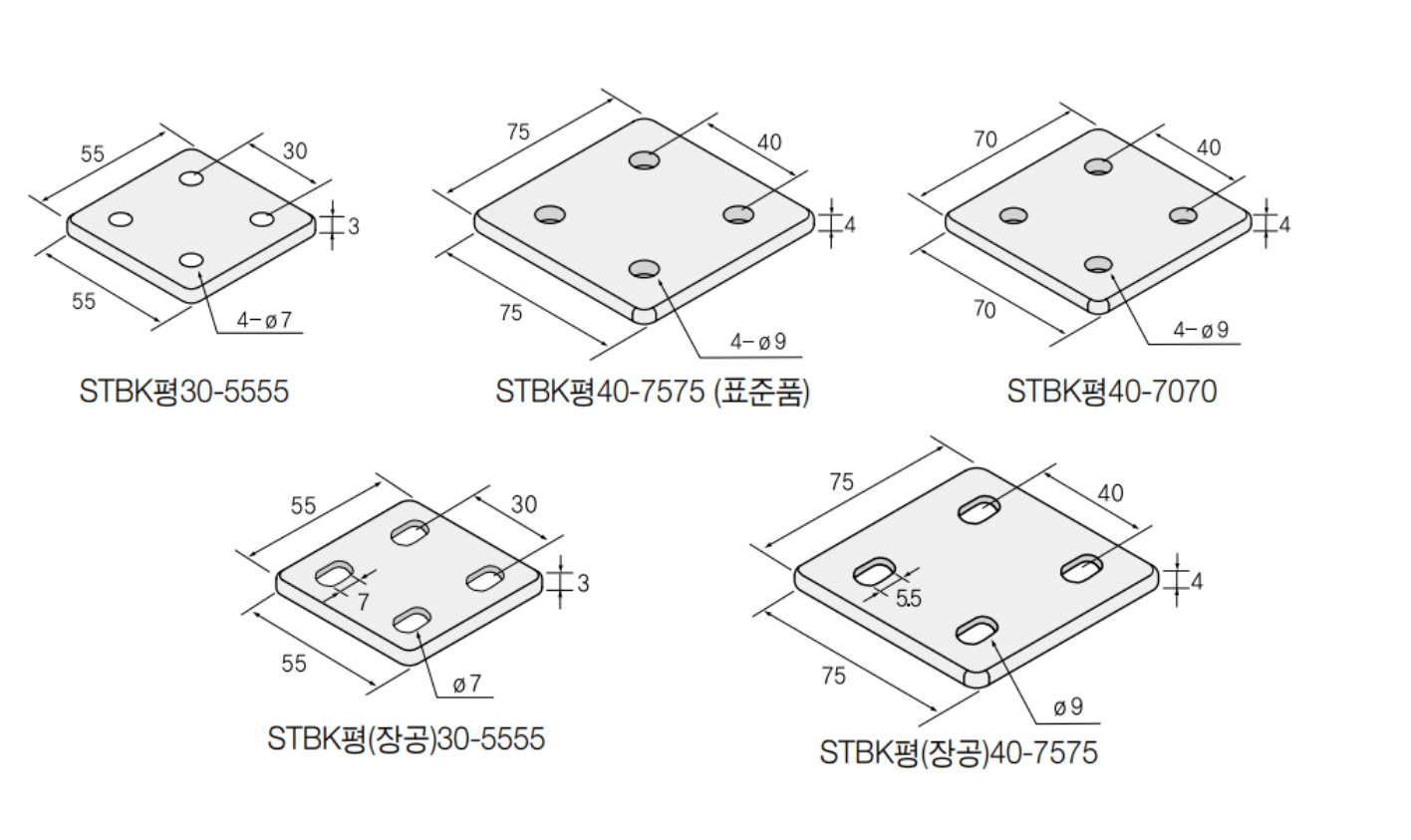 55
30
3
55
4-ø7
STBK평30-5555

75
40
4
75
4-ø9
STBK평40-7575 (표준품)

70
40
4
70
4-ø9
STBK평40-7070

55
30
3
7
55
ø7
STBK평(장공)30-5555

75
40
4
5.5
75
ø9
STBK평(장공)40-7575